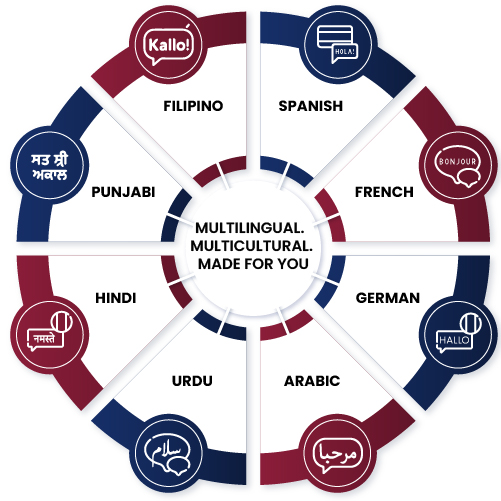 MULTILINGUAL.
MULTICULTURAL.
MADE FOR YOU

Kallo!
FILIPINO

HOLA!
SPANISH

BONJOUR
FRENCH

HALLO
GERMAN

مرحبا
ARABIC

سلام
URDU

नमस्ते
HINDI

ਸਤ ਸ੍ਰੀ ਅਕਾਲ
PUNJABI